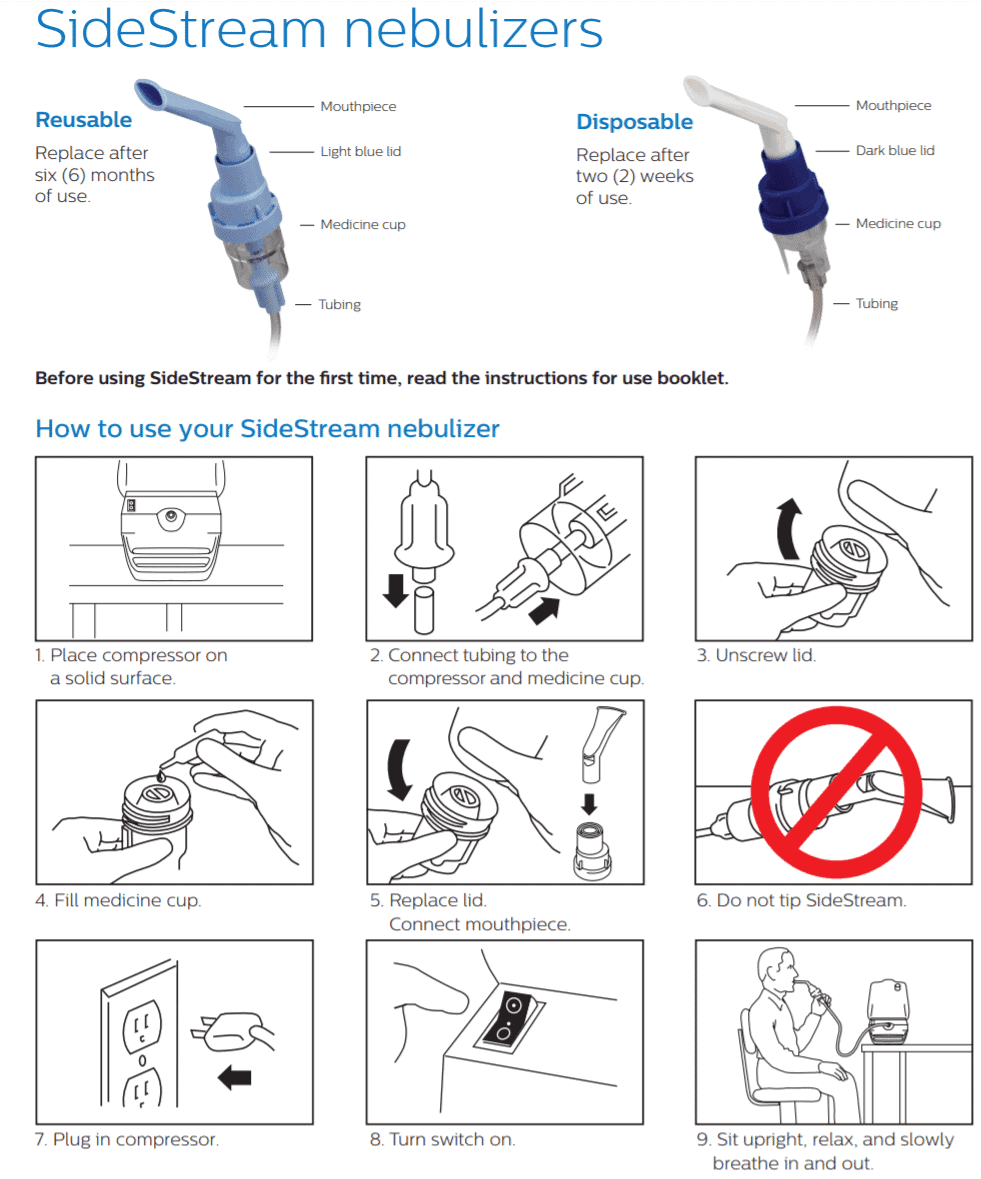 SideStream nebulizers

Reusable
Replace after six (6) months of use.

Mouthpiece
Light blue lid
Medicine cup
Tubing

Disposable
Replace after two (2) weeks of use.

Mouthpiece
Dark blue lid
Medicine cup
Tubing

Before using SideStream for the first time, read the instructions for use booklet.

How to use your SideStream nebulizer

1. Place compressor on a solid surface.

2. Connect tubing to the compressor and medicine cup.

3. Unscrew lid.

4. Fill medicine cup.

5. Replace lid. Connect mouthpiece.

6. Do not tip SideStream.

7. Plug in compressor.

8. Turn switch on.

9. Sit upright, relax, and slowly breathe in and out.